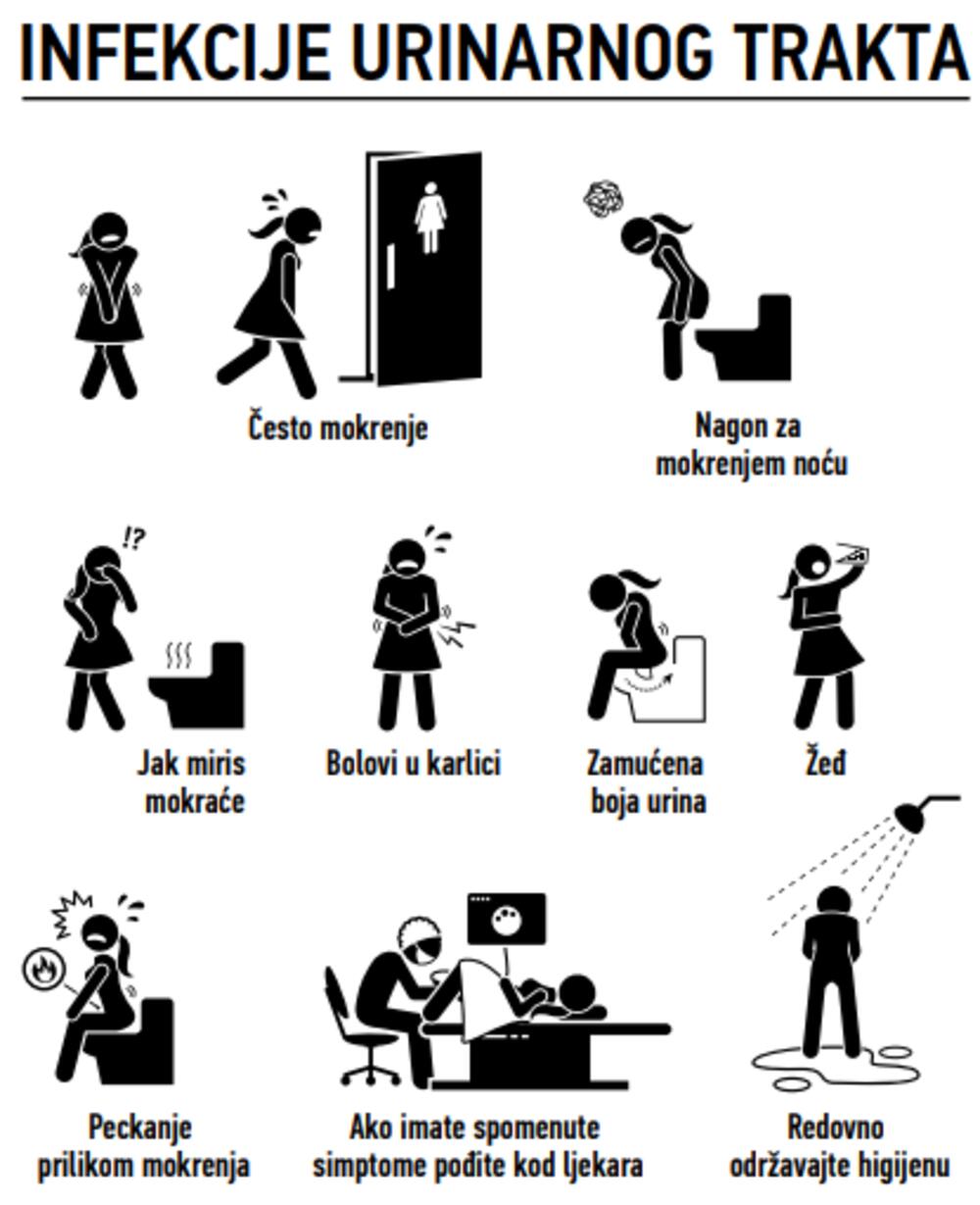 INFEKCIJE URINARNOG TRAKTA

Često mokrenje

Nagon za mokrenjem noću

!?

Jak miris mokraće

Bolovi u karlici

Zamućena boja urina

Žeđ

Peckanje prilikom mokrenja

Ako imate spomenute simptome pođite kod ljekara

Redovno održavajte higijenu