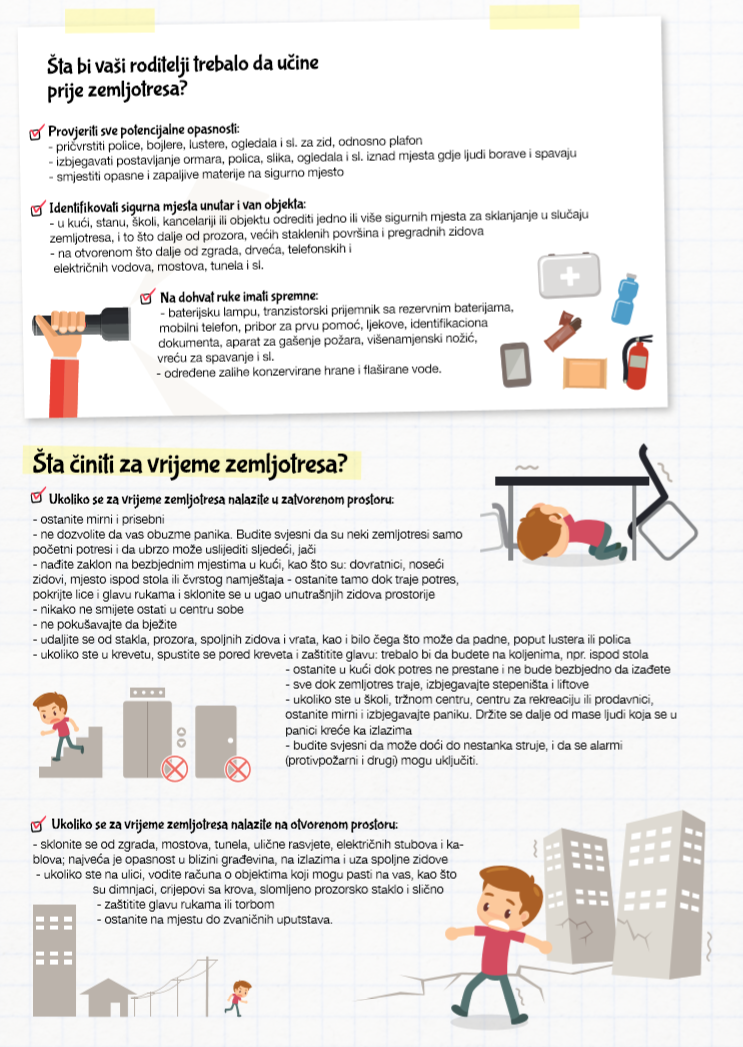 Šta bi vaši roditelji trebalo da učine prije zemljotresa?

Provjeriti sve potencijalne opasnosti:
- pričvrstiti police, bojlere, lustere, ogledala i sl. za zid, odnosno plafon
- izbjegavati postavljanje ormara, polica, slika, ogledala i sl. iznad mjesta gdje ljudi borave i spavaju
- smjestiti opasne i zapaljive materije na sigurno mjesto

Identifikovati sigurna mjesta unutar i van objekta:
- u kući, stanu, školi, kancelariji ili objektu odrediti jedno ili više sigurnih mjesta za sklanjanje u slučaju zemljotresa, i to što dalje od prozora, većih staklenih površina i pregradnih zidova
- na otvorenom što dalje od zgrada, drveća, telefonskih i električnih vodova, mostova, tunela i sl.

Na dohvat ruke imati spremne:
- baterijsku lampu, tranzistorski prijemnik sa rezervnim baterijama, mobilni telefon, pribor za prvu pomoć, ljekove, identifikaciona dokumenta, aparat za gašenje požara, višenamjenski nožić, vreću za spavanje i sl.
- određene zalihe konzervirane hrane i flaširane vode.

Šta činiti za vrijeme zemljotresa?

Ukoliko se za vrijeme zemljotresa nalazite u zatvorenom prostoru:
- ostanite mirni i prisebni
- ne dozvolite da vas obuzme panika. Budite svjesni da su neki zemljotresi samo početni potresi i da ubrzo može uslijediti sljedeći, jači
- nađite zaklon na bezbjednim mjestima u kući, kao što su: dovratnici, noseći zidovi, mjesto ispod stola ili čvrstog namještaja - ostanite tamo dok traje potres, pokrijte lice i glavu rukama i sklonite se u ugao unutrašnjih zidova prostorije
- nikako ne smijete ostati u centru sobe
- ne pokušavajte da bježite
- udaljite se od stakla, prozora, spoljnih zidova i vrata, kao i bilo čega što može da padne, poput lustera ili polica
- ukoliko ste u krevetu, spustite se pored kreveta i zaštitite glavu: trebalo bi da budete na koljenima, npr. ispod stola
- ostanite u kući dok potres ne prestane i ne bude bezbjedno da izađete
- sve dok zemljotres traje, izbjegavajte stepeništa i liftove
- ukoliko ste u školi, tržnom centru, centru za rekreaciju ili prodavnici, ostanite mirni i izbjegavajte paniku. Držite se dalje od mase ljudi koja se u panici kreće ka izlazima
- budite svjesni da može doći do nestanka struje, i da se alarmi (protivpožarni i drugi) mogu uključiti.

Ukoliko se za vrijeme zemljotresa nalazite na otvorenom prostoru:
- sklonite se od zgrada, mostova, tunela, ulične rasvjete, električnih stubova i kablova; najveća je opasnost u blizini građevina, na izlazima i uza spoljne zidove
- ukoliko ste na ulici, vodite računa o objektima koji mogu pasti na vas, kao što su dimnjaci, crijepovi sa krova, slomljeno prozorsko staklo i slično
- zaštitite glavu rukama ili torbom
- ostanite na mjestu do zvaničnih uputstava.