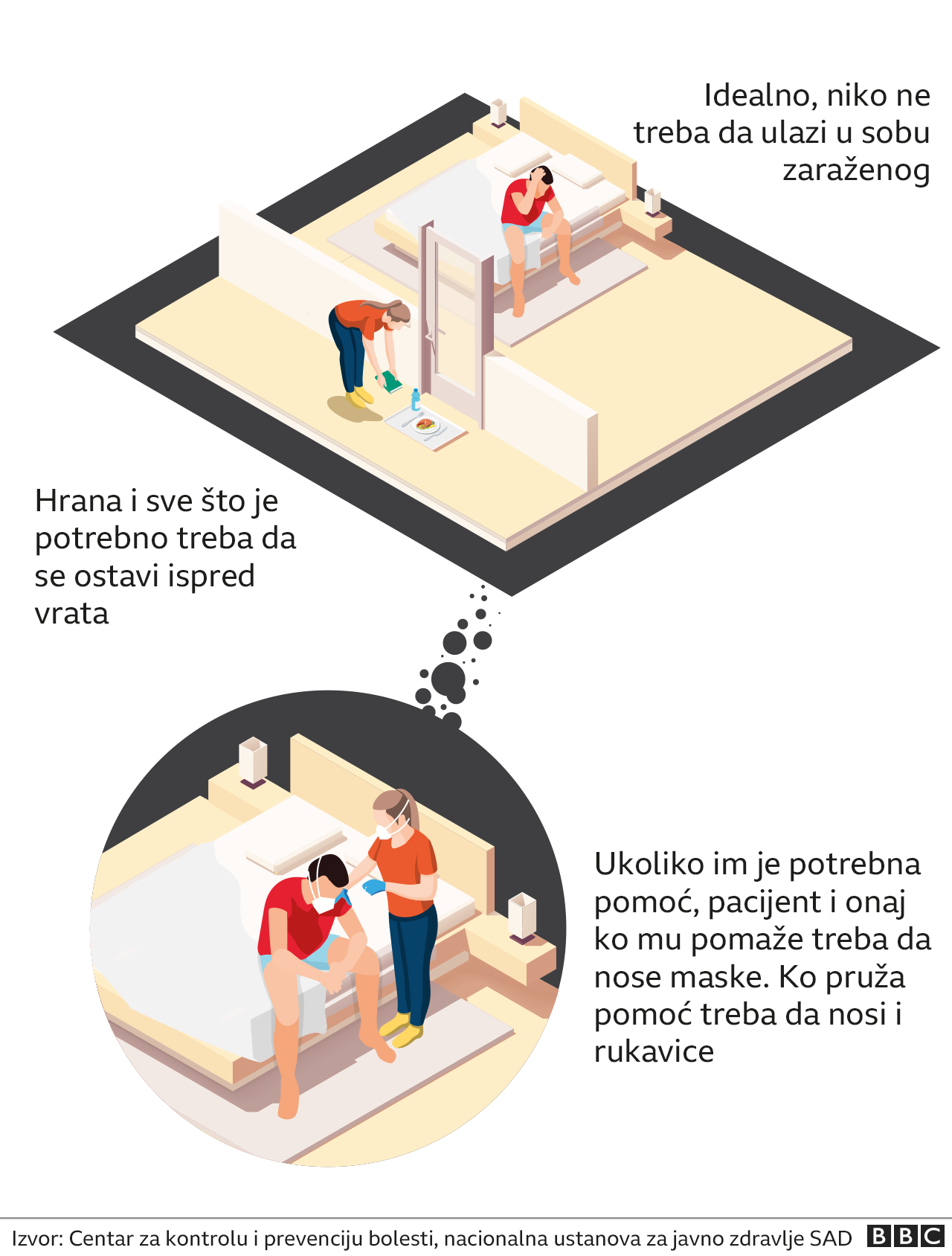 Idealno, niko ne treba da ulazi u sobu zaraženog

Hrana i sve što je potrebno treba da se ostavi ispred vrata

Ukoliko im je potrebna pomoć, pacijent i onaj ko mu pomaže treba da nose maske. Ko pruža pomoć treba da nosi i rukavice

Izvor: Centar za kontrolu i prevenciju bolesti, nacionalna ustanova za javno zdravlje SAD BBC