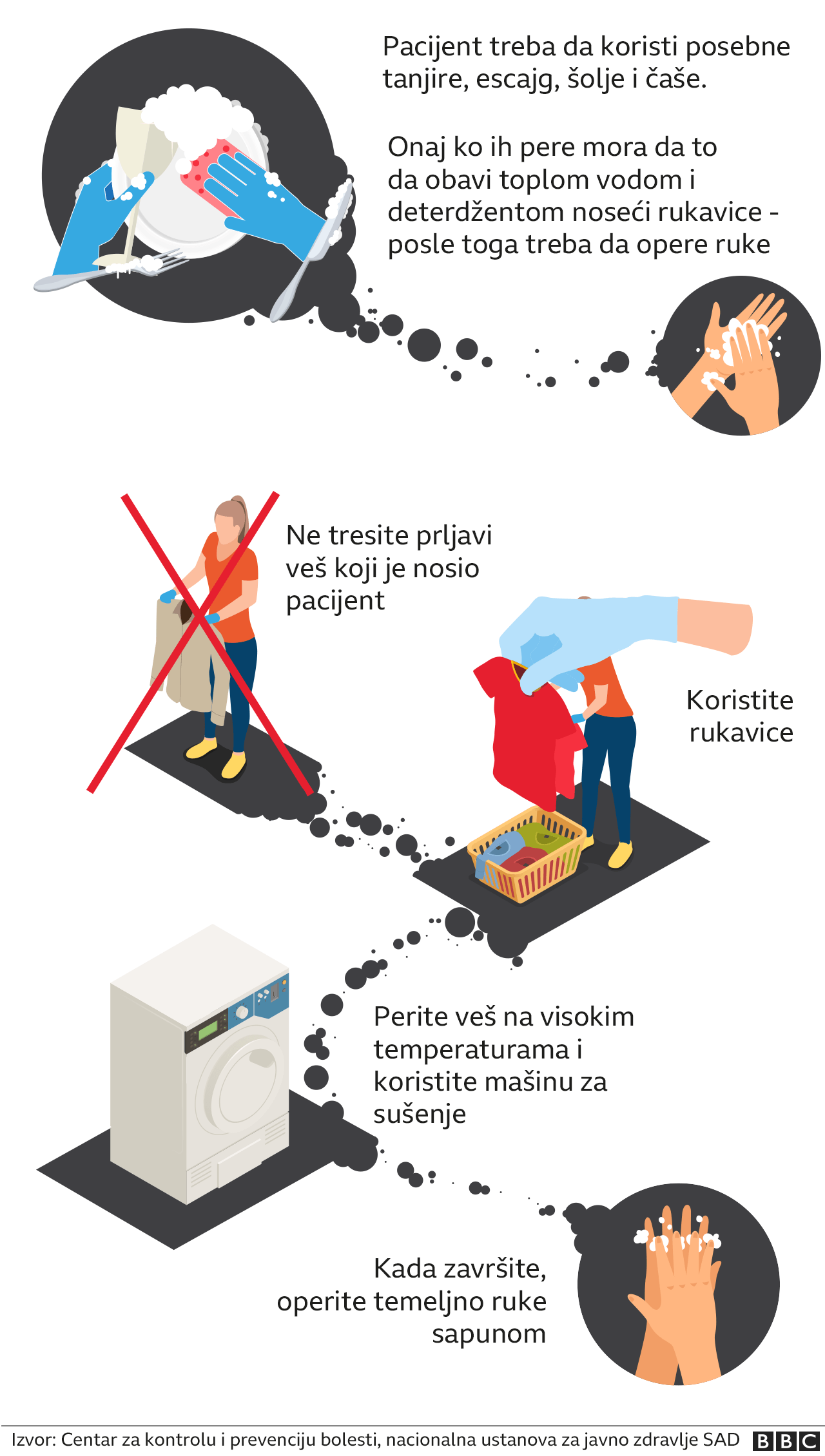 Pacijent treba da koristi posebne tanjire, escajg, šolje i čaše.

Onaj ko ih pere mora da to da obavi toplom vodom i deterdžentom noseći rukavice - posle toga treba da opere ruke

Ne tresite prljavi veš koji je nosio pacijent

Koristite rukavice

Perite veš na visokim temperaturama i koristite mašinu za sušenje

Kada završite, operite temeljno ruke sapunom

Izvor: Centar za kontrolu i prevenciju bolesti, nacionalna ustanova za javno zdravlje SAD BBC